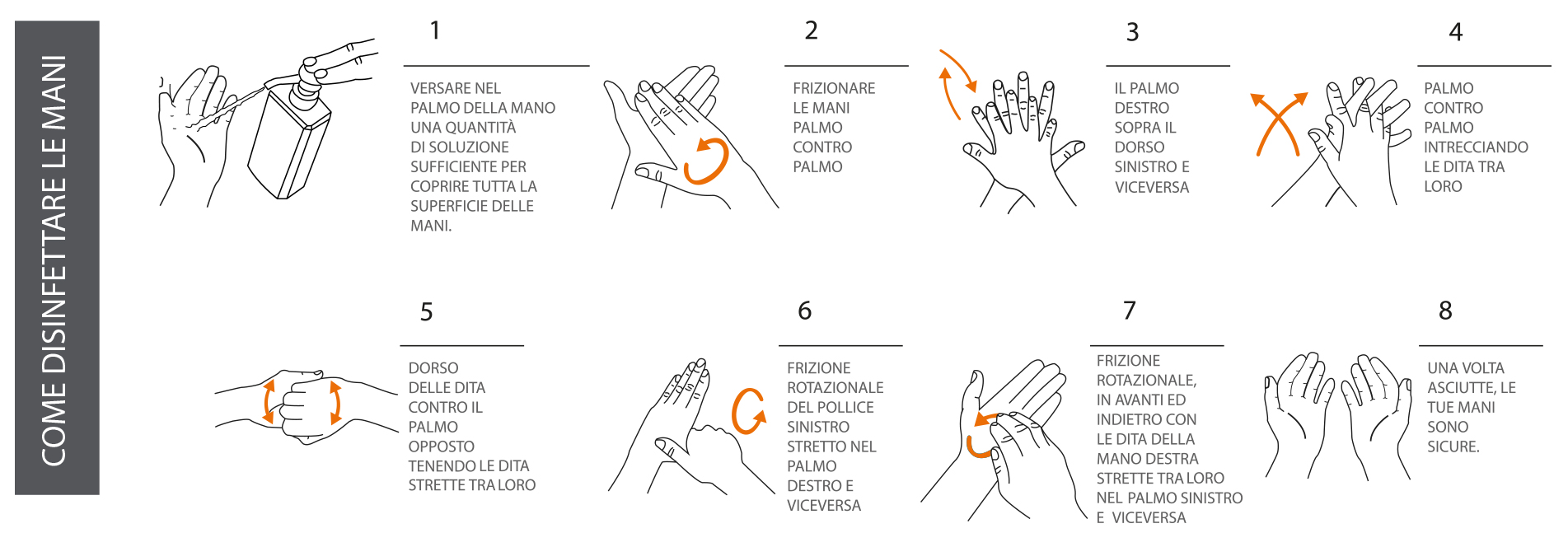 COME DISINFETTARE LE MANI

1

VERSARE NEL PALMO DELLA MANO UNA QUANTITÀ DI SOLUZIONE SUFFICIENTE PER COPRIRE TUTTA LA SUPERFICIE DELLE MANI.

2

FRIZIONARE LE MANI PALMO CONTRO PALMO

3

IL PALMO DESTRO SOPRA IL DORSO SINISTRO E VICEVERSA

4

PALMO CONTRO PALMO INTRECCIANDO LE DITA TRA LORO

5

DORSO DELLE DITA CONTRO IL PALMO OPPOSTO TENENDO LE DITA STRETTE TRA LORO

6

FRIZIONE ROTAZIONALE DEL POLLICE SINISTRO STRETTO NEL PALMO DESTRO E VICEVERSA

7

FRIZIONE ROTAZIONALE, IN AVANTI ED INDIETRO CON LE DITA DELLA MANO DESTRA STRETTE TRA LORO NEL PALMO SINISTRO E VICEVERSA

8

UNA VOLTA ASCIUTTE, LE TUE MANI SONO SICURE.